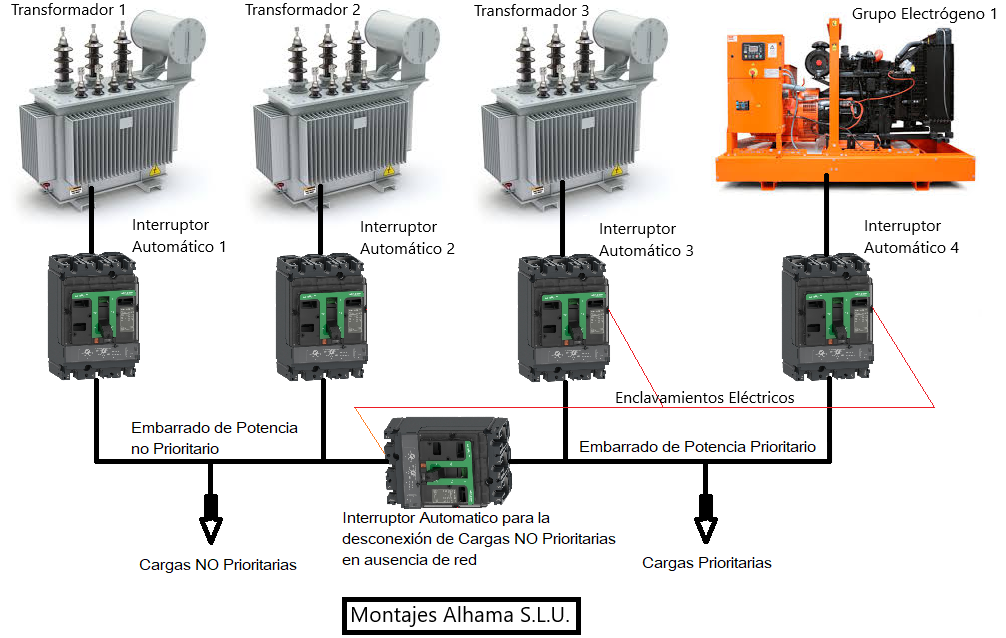 Transformador 1

Transformador 2

Transformador 3

Grupo Electrógeno 1

Interruptor Automático 1

Interruptor Automático 2

Interruptor Automático 3

Interruptor Automático 4

Enclavamientos Eléctricos

Embarrado de Potencia no Prioritario

Embarrado de Potencia Prioritario

Interruptor Automatico para la desconexión de Cargas NO Prioritarias en ausencia de red

Cargas NO Prioritarias

Cargas Prioritarias

Montajes Alhama S.L.U.