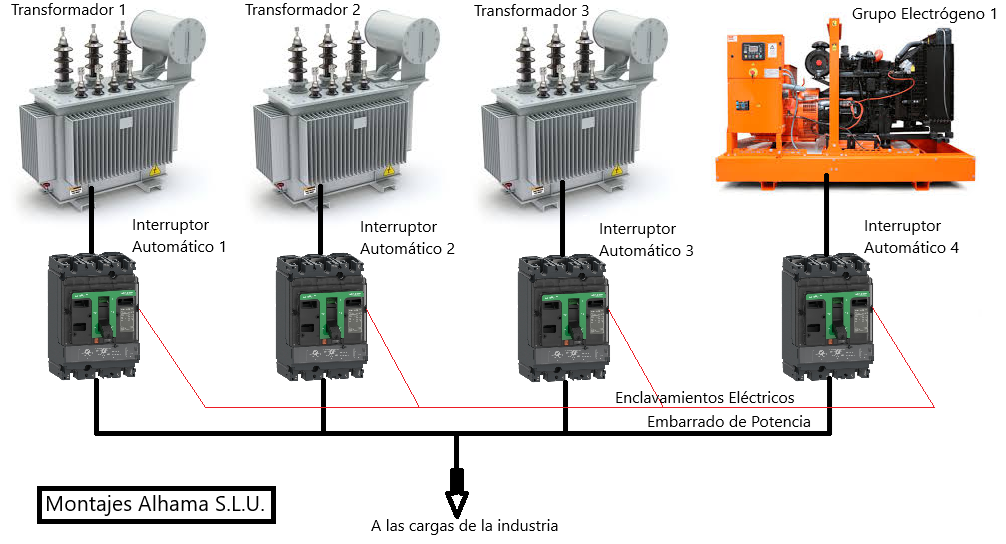 Transformador 1

Transformador 2

Transformador 3

Grupo Electrógeno 1

Interruptor Automático 1

Interruptor Automático 2

Interruptor Automático 3

Interruptor Automático 4

Enclavamientos Eléctricos

Embarrado de Potencia

Montajes Alhama S.L.U.

A las cargas de la industria