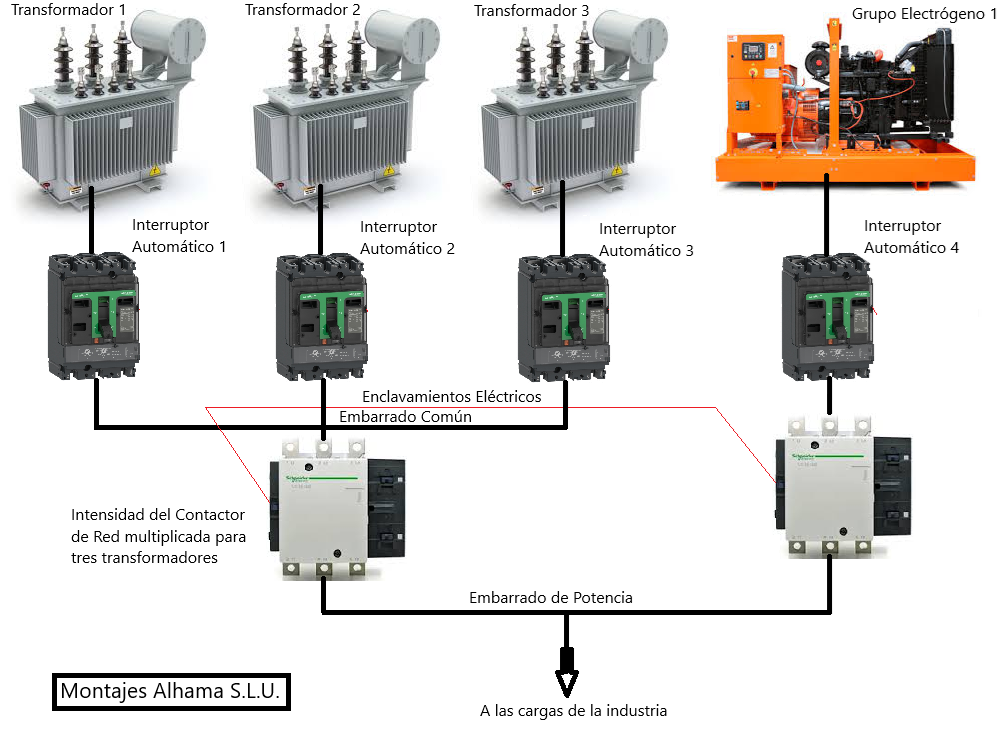 Transformador 1

Transformador 2

Transformador 3

Grupo Electrógeno 1

Interruptor Automático 1

Interruptor Automático 2

Interruptor Automático 3

Interruptor Automático 4

Enclavamientos Eléctricos

Embarrado Común

Intensidad del Contactor de Red multiplicada para tres transformadores

Embarrado de Potencia

Montajes Alhama S.L.U.

A las cargas de la industria